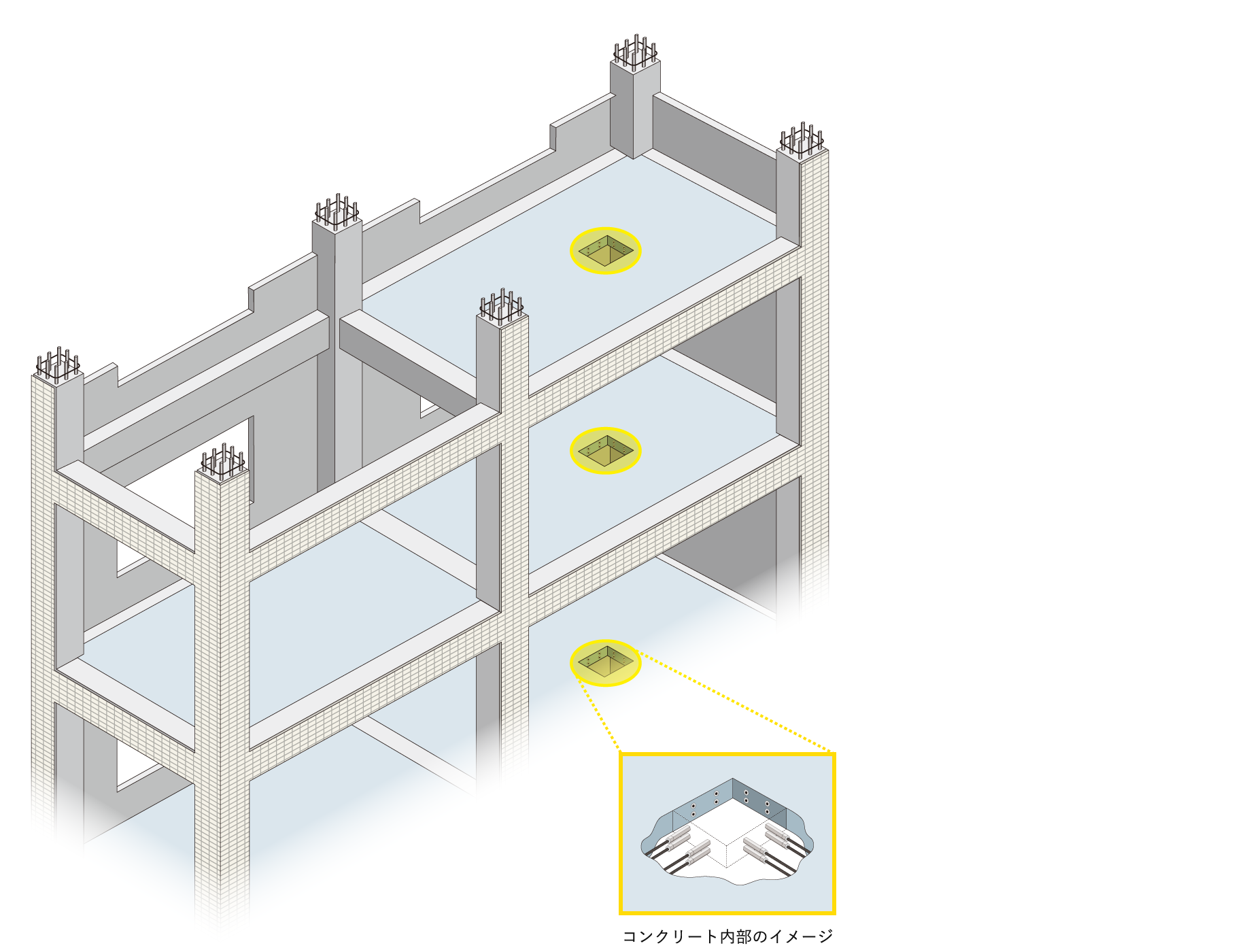 コンクリート内部のイメージ